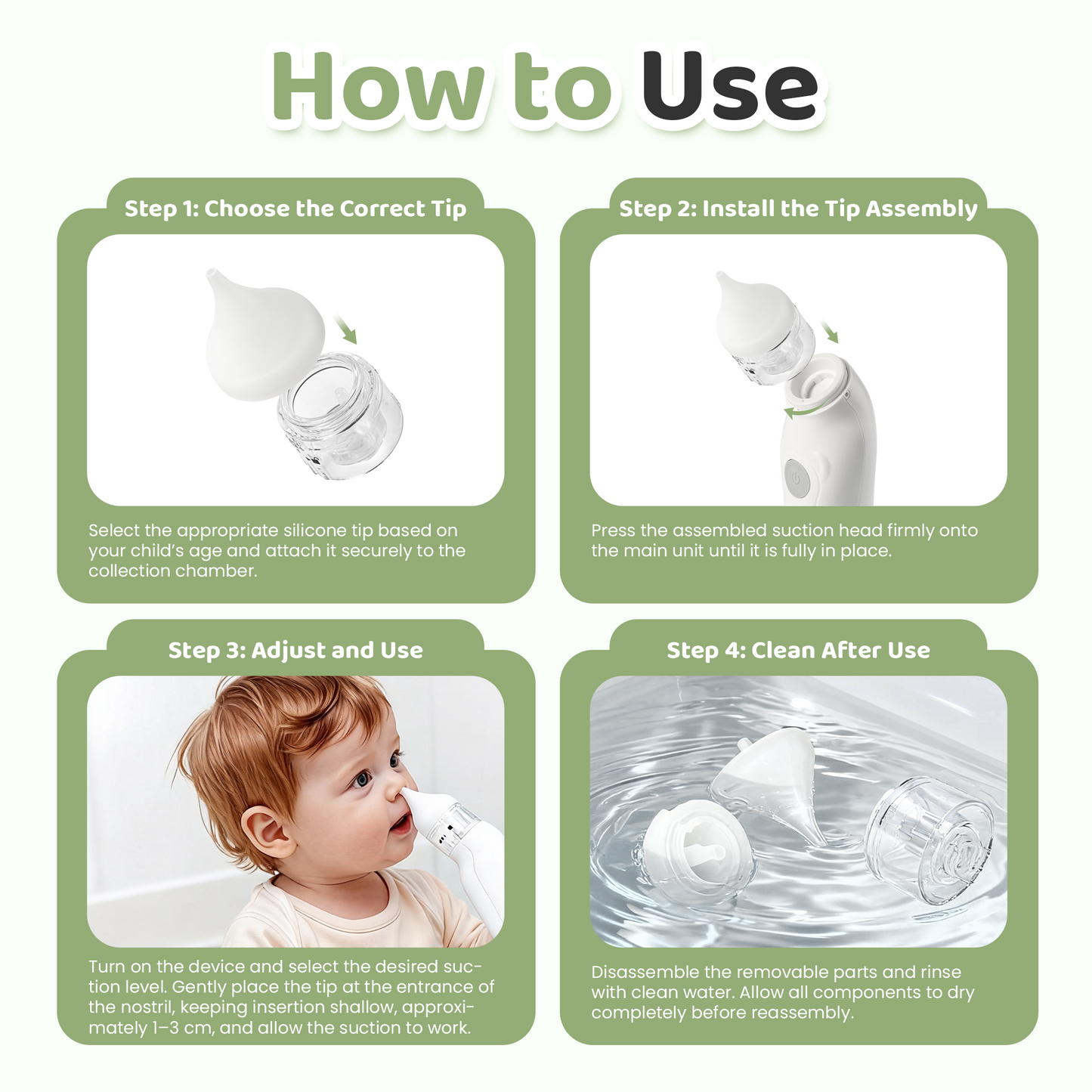 How to Use

Step 1: Choose the Correct Tip

Select the appropriate silicone tip based on your child's age and attach it securely to the collection chamber.

Step 2: Install the Tip Assembly

Press the assembled suction head firmly onto the main unit until it is fully in place.

Step 3: Adjust and Use

Turn on the device and select the desired suction level. Gently place the tip at the entrance of the nostril, keeping insertion shallow, approximately 1–3 cm, and allow the suction to work.

Step 4: Clean After Use

Disassemble the removable parts and rinse with clean water. Allow all components to dry completely before reassembly.