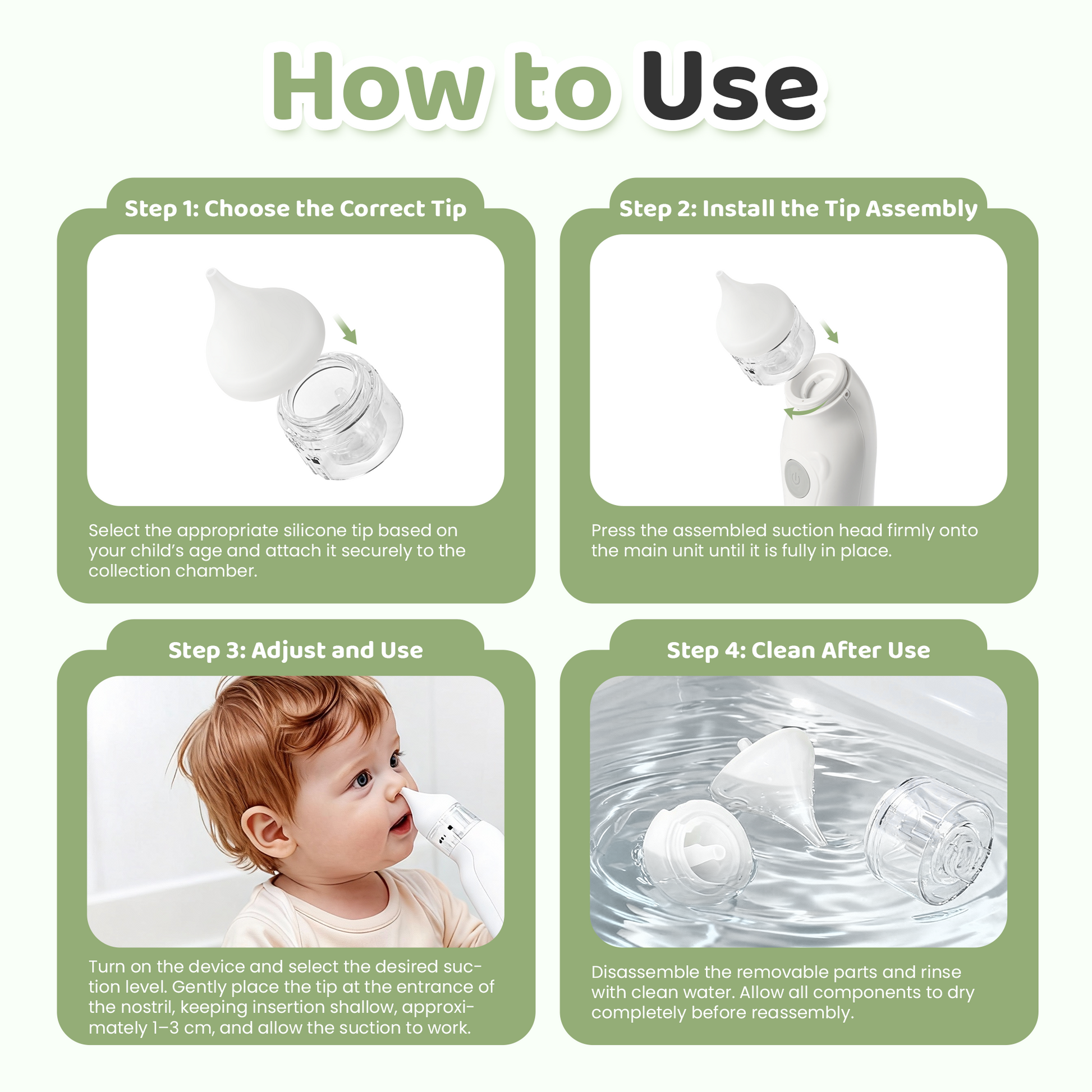 How to Use

Step 1: Choose the Correct Tip

Select the appropriate silicone tip based on your child's age and attach it securely to the collection chamber.

Step 2: Install the Tip Assembly

Press the assembled suction head firmly onto the main unit until it is fully in place.

Step 3: Adjust and Use

Turn on the device and select the desired suction level. Gently place the tip at the entrance of the nostril, keeping insertion shallow, approximately 1–3 cm, and allow the suction to work.

Step 4: Clean After Use

Disassemble the removable parts and rinse with clean water. Allow all components to dry completely before reassembly.