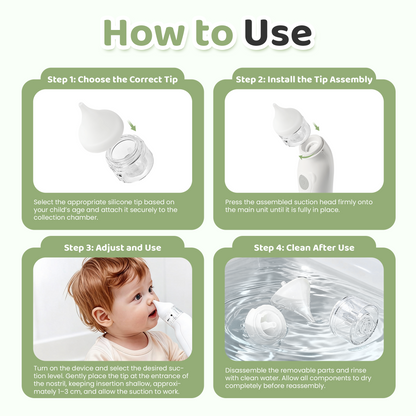 How to Use

Step 1: Choose the Correct Tip

Select the appropriate silicone tip based on your child's age and attach it securely to the collection chamber.

Step 2: Install the Tip Assembly

Press the assembled suction head firmly onto the main unit until it is fully in place.

Step 3: Adjust and Use

Turn on the device and select the desired suction level. Gently place the tip at the entrance of the nostril, keeping insertion shallow, approximately 1–3 cm, and allow the suction to work.

Step 4: Clean After Use

Disassemble the removable parts and rinse with clean water. Allow all components to dry completely before reassembly.